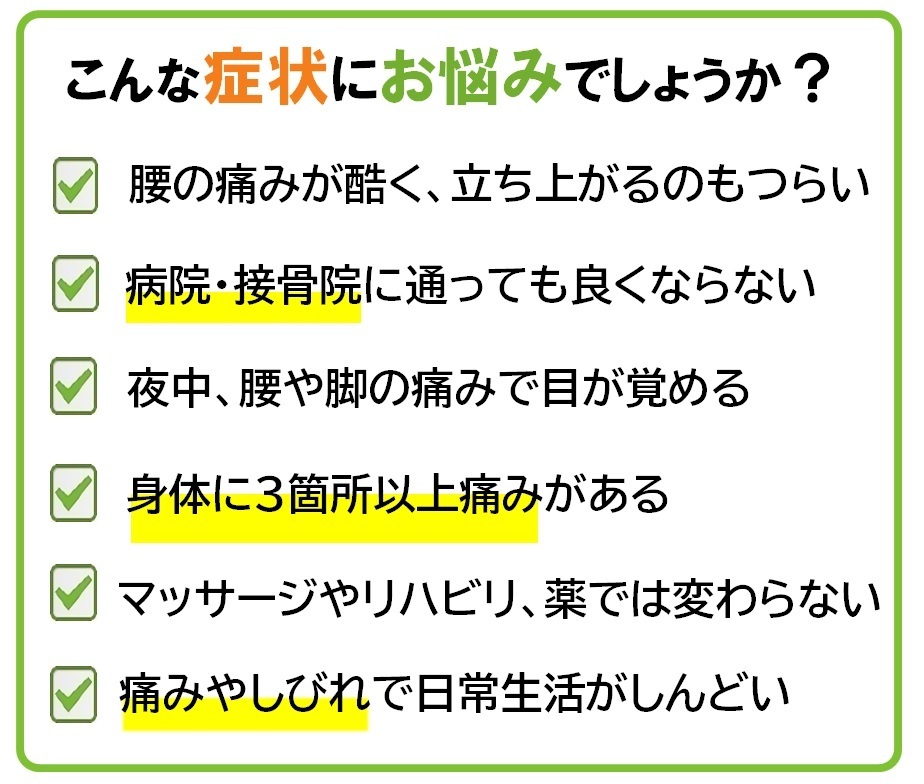 こんな症状にお悩みでしょうか？

☑ 腰の痛みが酷く、立ち上がるのもつらい

☑ 病院・接骨院に通っても良くならない

☑ 夜中、腰や脚の痛みで目が覚める

☑ 身体に3箇所以上痛みがある

☑ マッサージやリハビリ、薬では変わらない

☑ 痛みやしびれで日常生活がしんどい