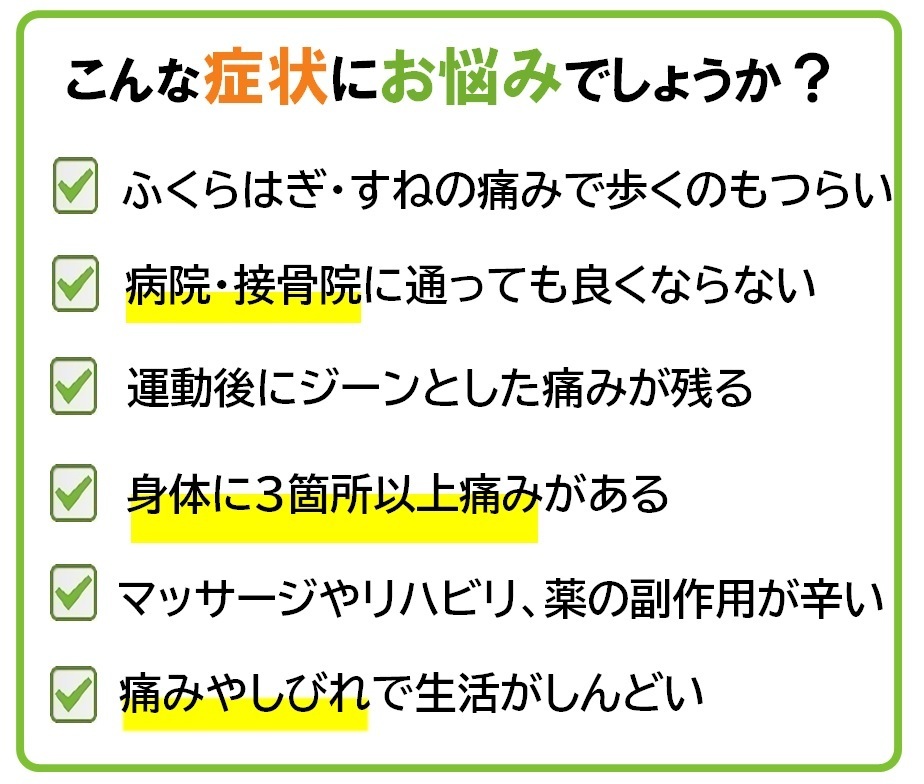 こんな症状にお悩みでしょうか？

☑ ふくらはぎ・すねの痛みで歩くのもつらい

☑ 病院・接骨院に通っても良くならない

☑ 運動後にジーンとした痛みが残る

☑ 身体に3箇所以上痛みがある

☑ マッサージやリハビリ、薬の副作用が辛い

☑ 痛みやしびれで生活がしんどい